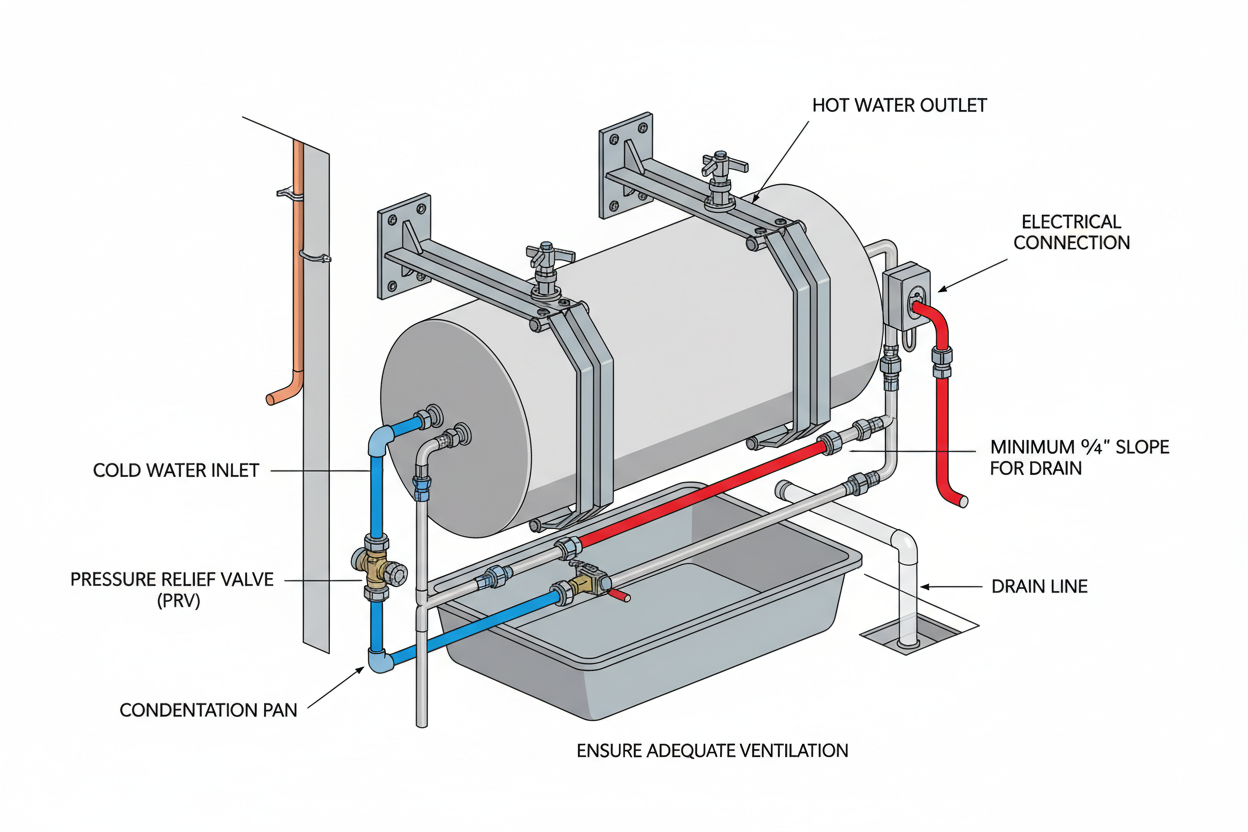 HOT WATER OUTLET

ELECTRICAL CONNECTION

COLD WATER INLET

MINIMUM ¼" SLOPE FOR DRAIN

PRESSURE RELIEF VALVE (PRV)

DRAIN LINE

CONDENTATION PAN

ENSURE ADEQUATE VENTILATION